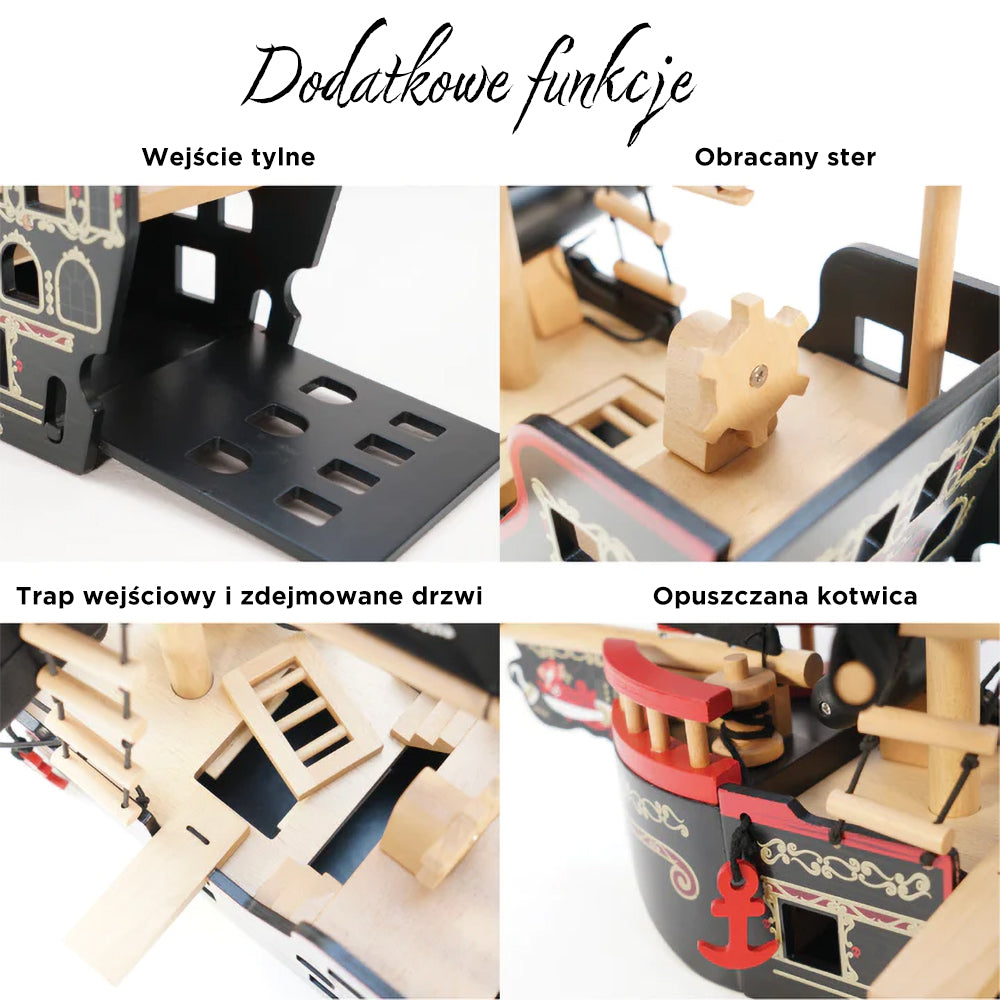 Dodatkowe funkcje

Wejście tylne

Obracany ster

Trap wejściowy i zdejmowane drzwi

Opuszczana kotwica